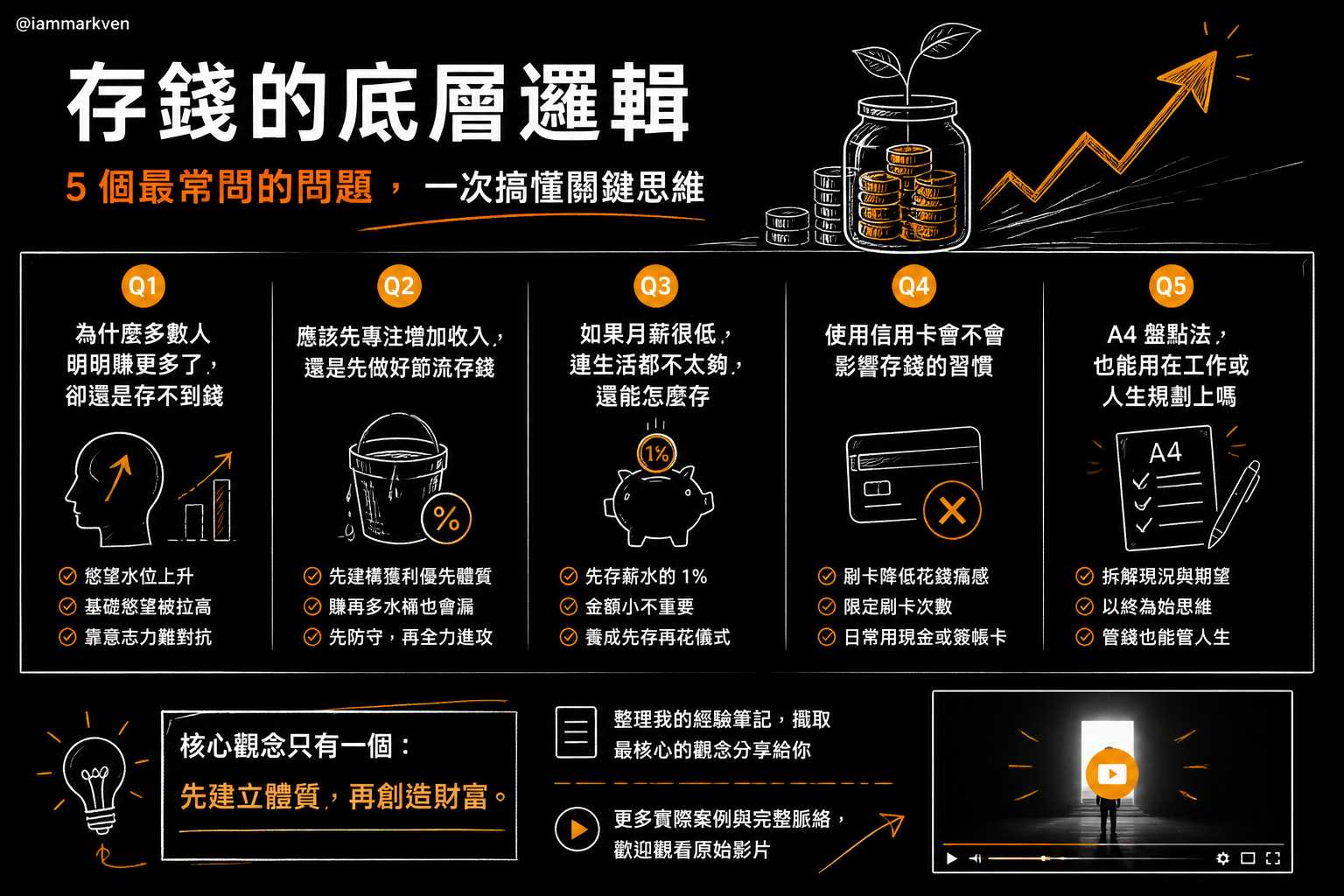 @iammarkven

存錢的底層邏輯

5 個最常問的問題，一次搞懂關鍵思維

Q1
為什麼多數人明明賺更多了，卻還是存不到錢
慾望水位上升
基礎慾望被拉高
靠意志力難對抗

Q2
應該先專注增加收入，還是先做好節流存錢
%
先建構獲利優先體質
賺再多水桶也會漏
先防守，再全力進攻

Q3
如果月薪很低，連生活都不太夠，還能怎麼存
1%
先存薪水的 1%
金額小不重要
養成先存再花儀式

Q4
使用信用卡會不會影響存錢的習慣
刷卡降低花錢痛感
限定刷卡次數
日常用現金或簽帳卡

Q5
A4 盤點法，也能用在工作或人生規劃上嗎
A4
拆解現況與期望
以終為始思維
管錢也能管人生

核心觀念只有一個：
先建立體質，再創造財富。

整理我的經驗筆記，擷取最核心的觀念分享給你

更多實際案例與完整脈絡，歡迎觀看原始影片